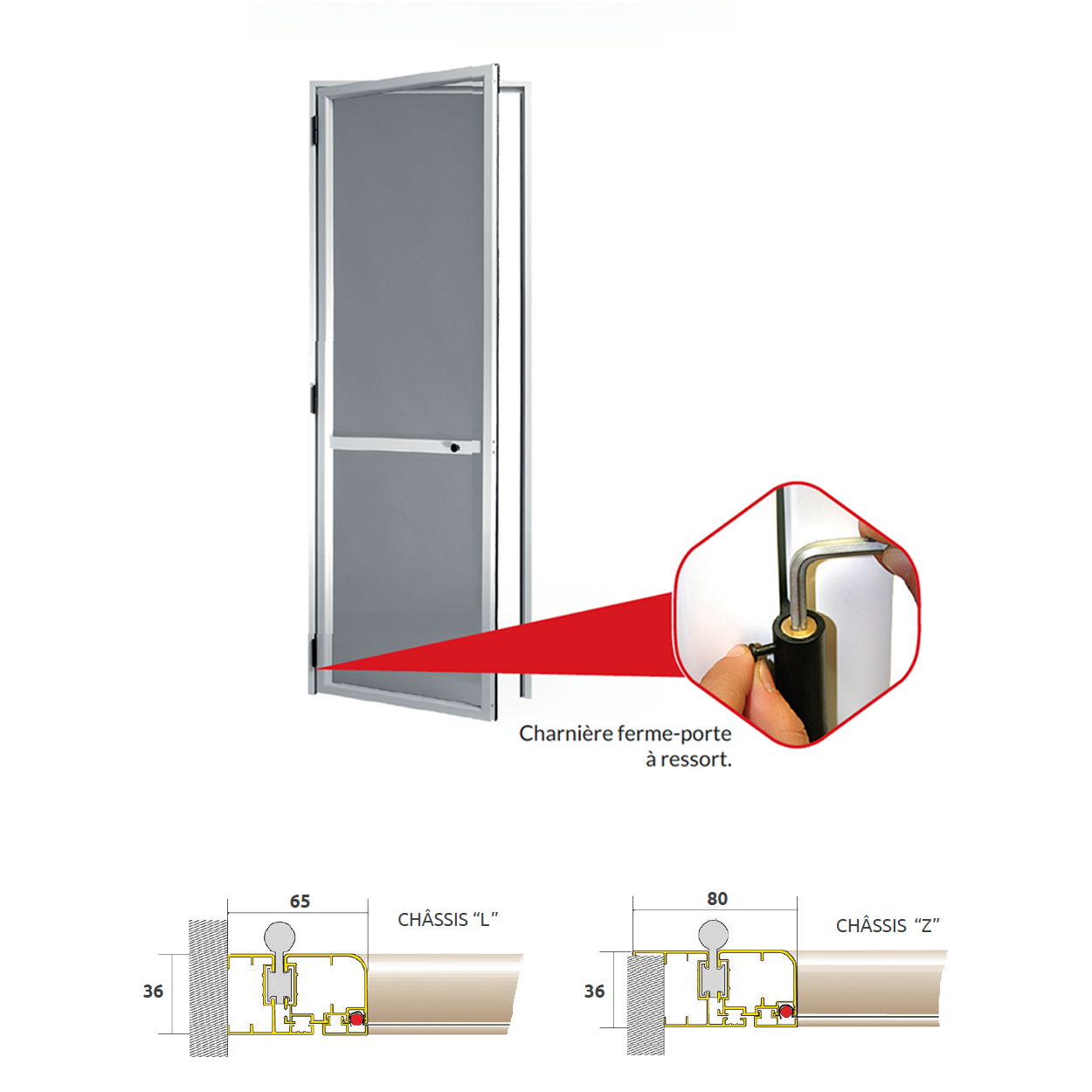 Charnière ferme-porte à ressort.

65

CHÂSSIS “L”

36

80

CHÂSSIS “Z”

36